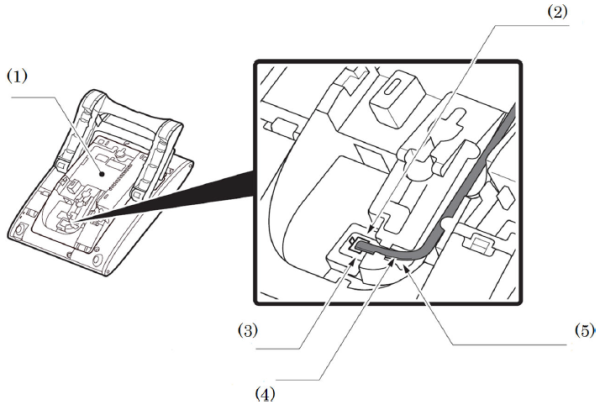 (2)
(1)
(3)
(5)
(4)